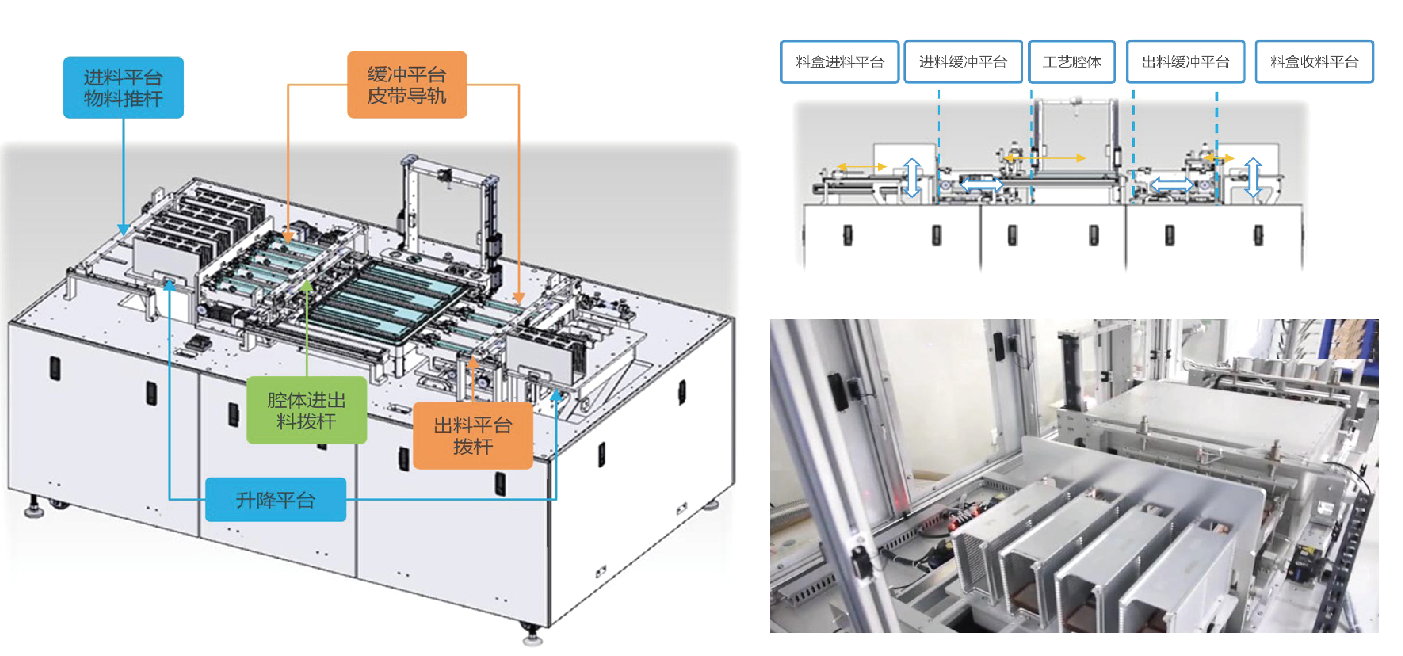 进料平台
物料推杆

缓冲平台
皮带导轨

腔体进出
料拨杆

出料平台
拨杆

升降平台

料盒进料平台

进料缓冲平台

工艺腔体

出料缓冲平台

料盒收料平台